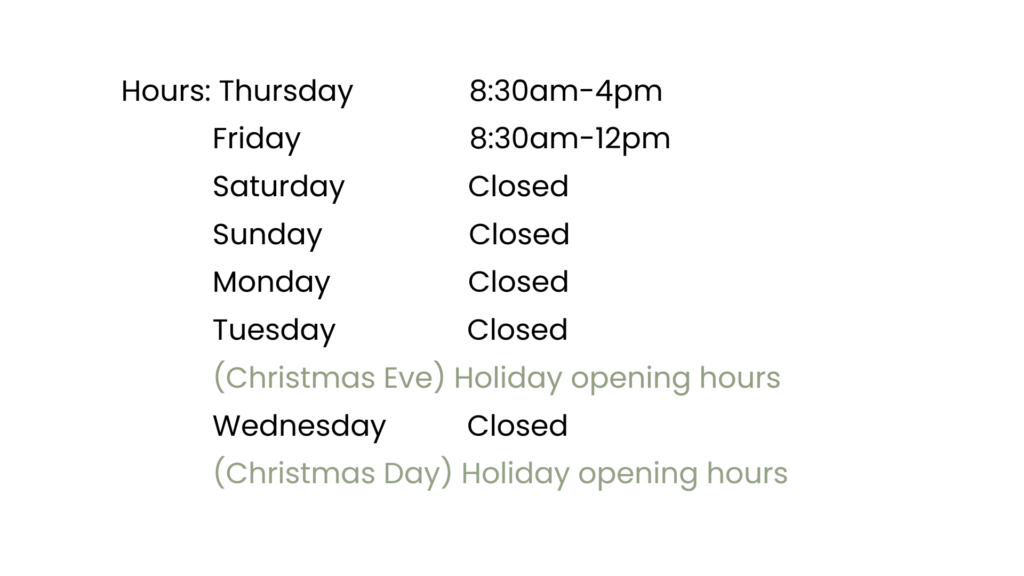 Hours: Thursday 8:30am-4pm
Friday 8:30am-12pm
Saturday Closed
Sunday Closed
Monday Closed
Tuesday Closed
(Christmas Eve) Holiday opening hours
Wednesday Closed
(Christmas Day) Holiday opening hours